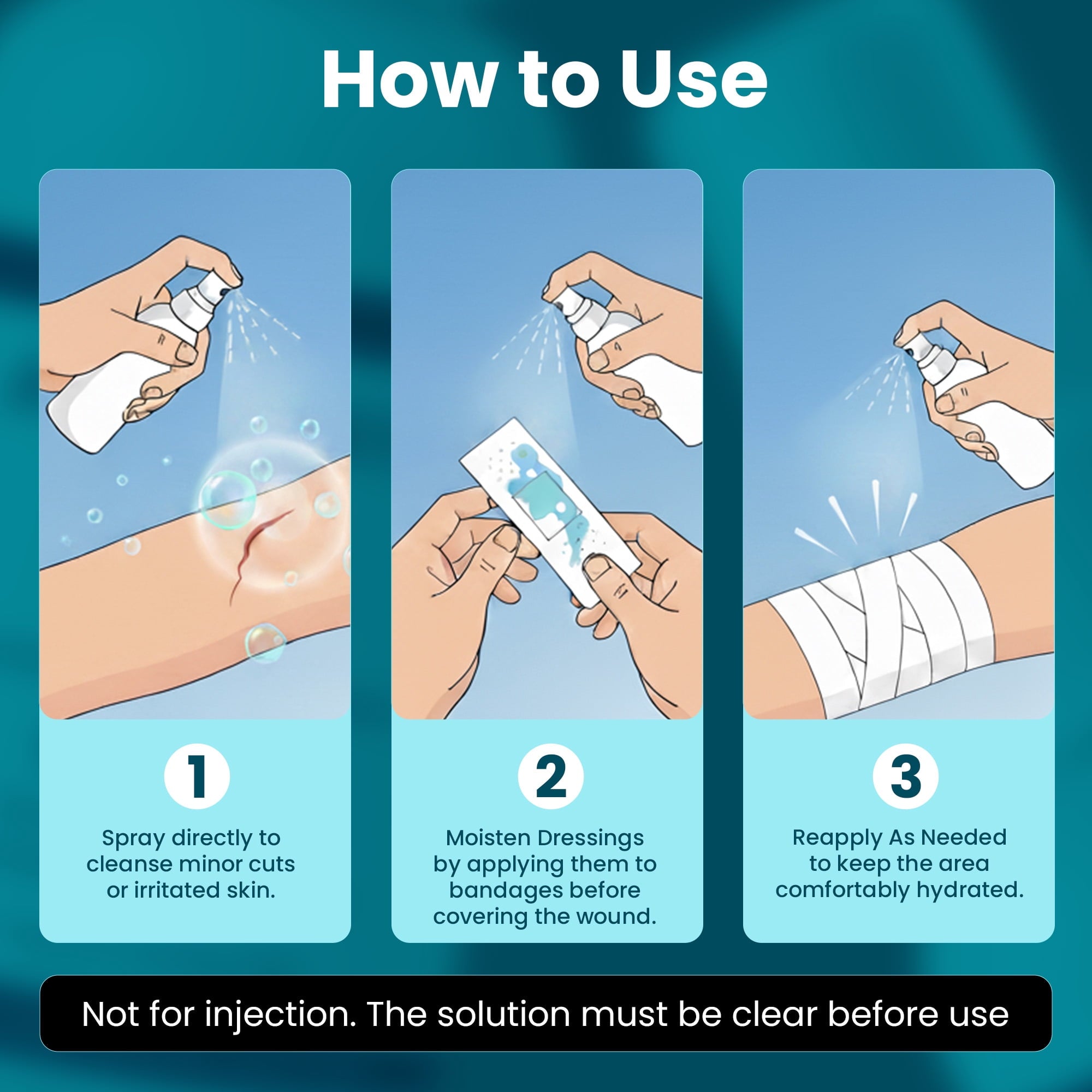 How to Use

1

Spray directly to cleanse minor cuts or irritated skin.

2

Moisten Dressings by applying them to bandages before covering the wound.

3

Reapply As Needed to keep the area comfortably hydrated.

Not for injection. The solution must be clear before use